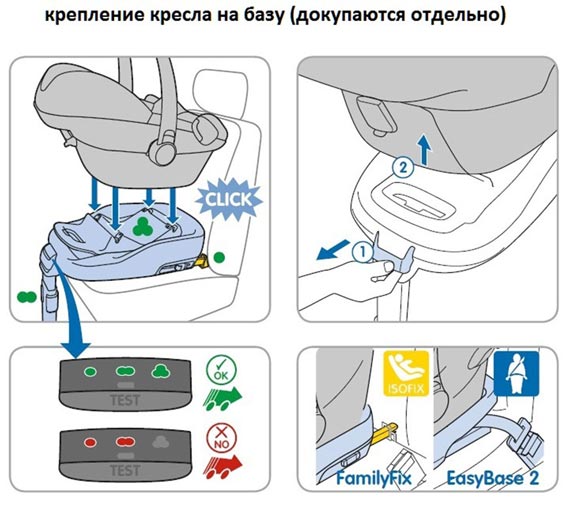 крепление кресла на базу (докупаются отдельно)

CLICK

2

1

TEST

OK

TEST

NO

ISOFIX

FamilyFix

EasyBase 2