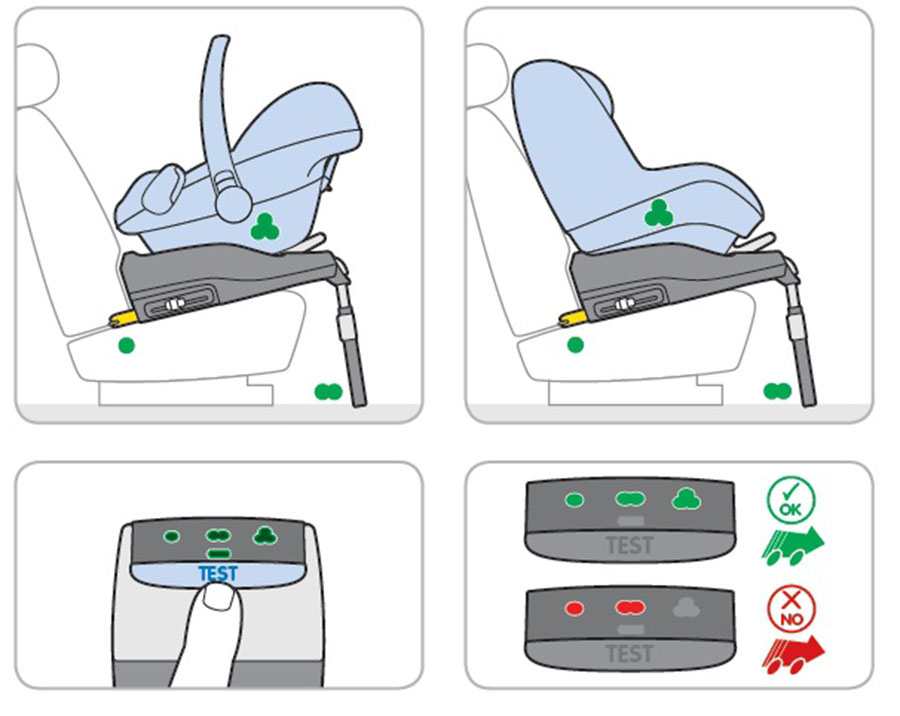 TEST

TEST

OK

TEST

NO